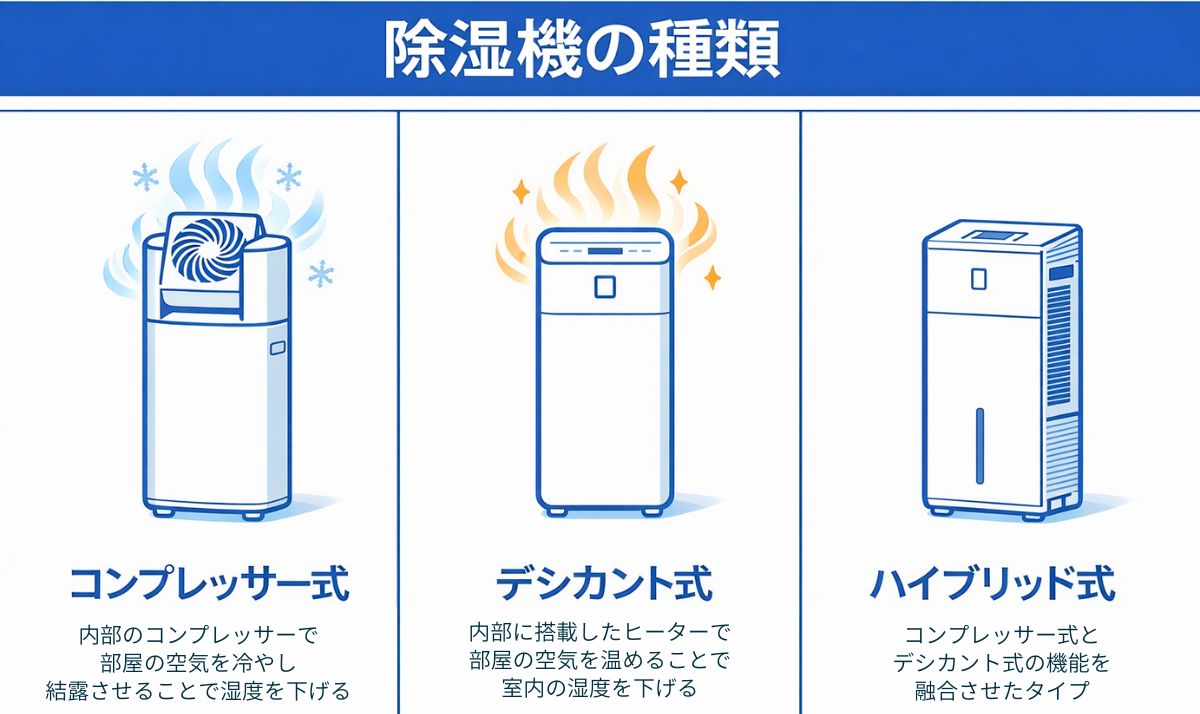 除湿機の種類

コンプレッサー式

内部のコンプレッサーで部屋の空気を冷やし結露させることで湿度を下げる

デシカント式

内部に搭載したヒーターで部屋の空気を温めることで室内の湿度を下げる

ハイブリッド式

コンプレッサー式とデシカント式の機能を融合させたタイプ